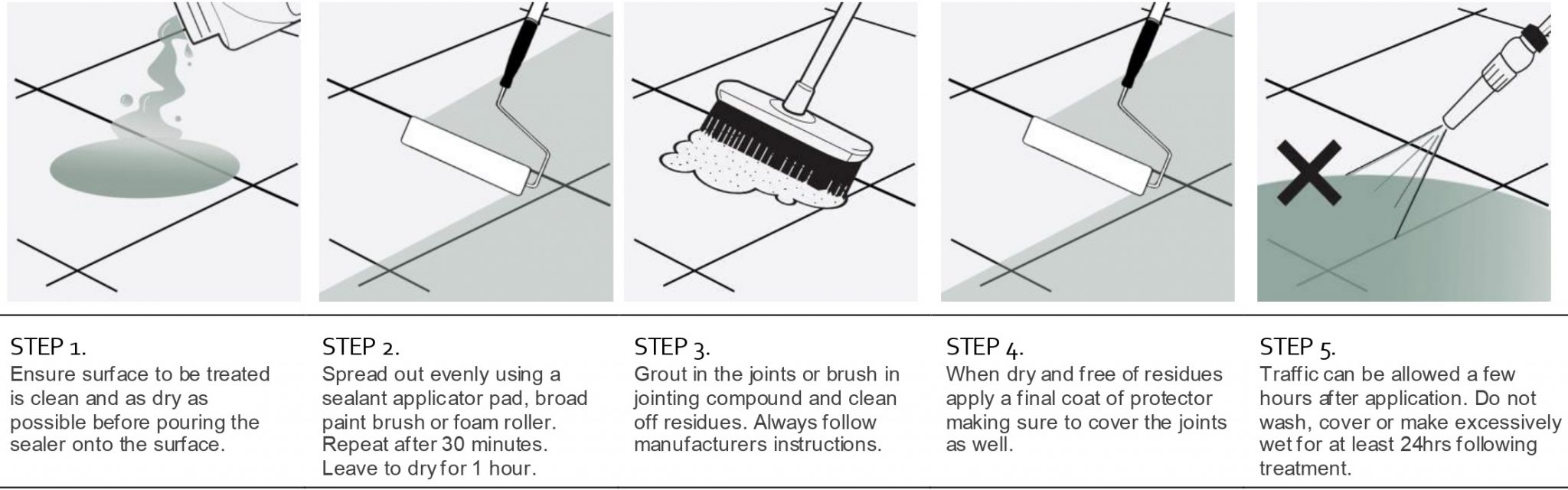 STEP 1.
Ensure surface to be treated is clean and as dry as possible before pouring the sealer onto the surface.

STEP 2.
Spread out evenly using a sealant applicator pad, broad paint brush or foam roller. Repeat after 30 minutes. Leave to dry for 1 hour.

STEP 3.
Grout in the joints or brush in jointing compound and clean off residues. Always follow manufacturers instructions.

STEP 4.
When dry and free of residues apply a final coat of protector making sure to cover the joints as well.

STEP 5.
Traffic can be allowed a few hours after application. Do not wash, cover or make excessively wet for at least 24hrs following treatment.