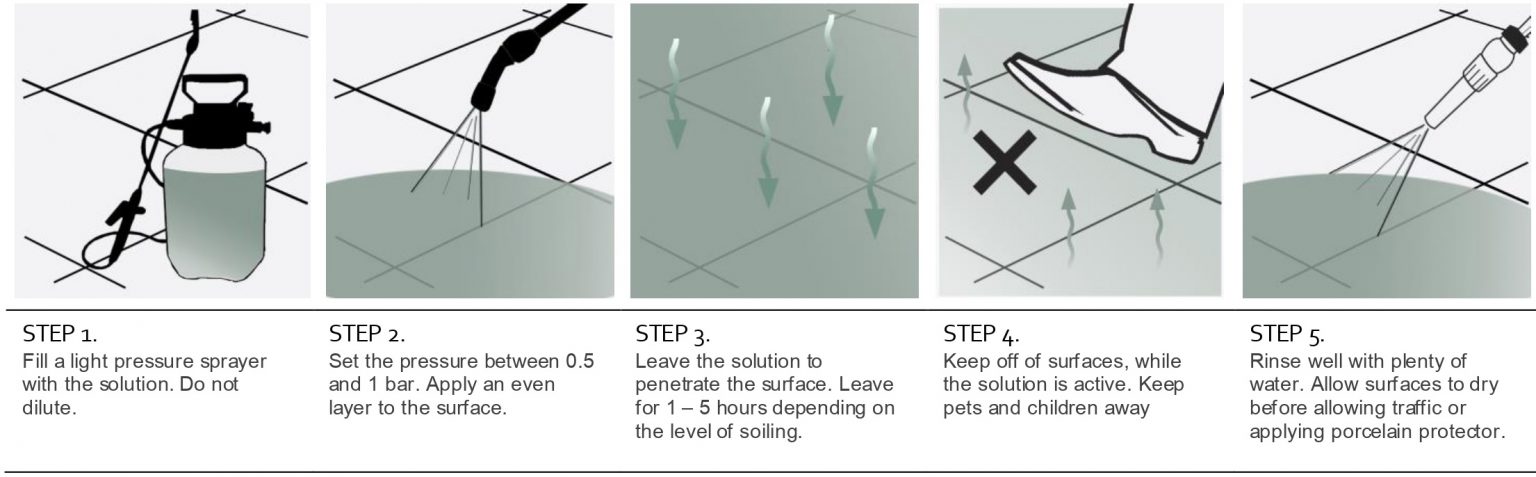 STEP 1.
Fill a light pressure sprayer with the solution. Do not dilute.

STEP 2.
Set the pressure between 0.5 and 1 bar. Apply an even layer to the surface.

STEP 3.
Leave the solution to penetrate the surface. Leave for 1 – 5 hours depending on the level of soiling.

STEP 4.
Keep off of surfaces, while the solution is active. Keep pets and children away

STEP 5.
Rinse well with plenty of water. Allow surfaces to dry before allowing traffic or applying porcelain protector.