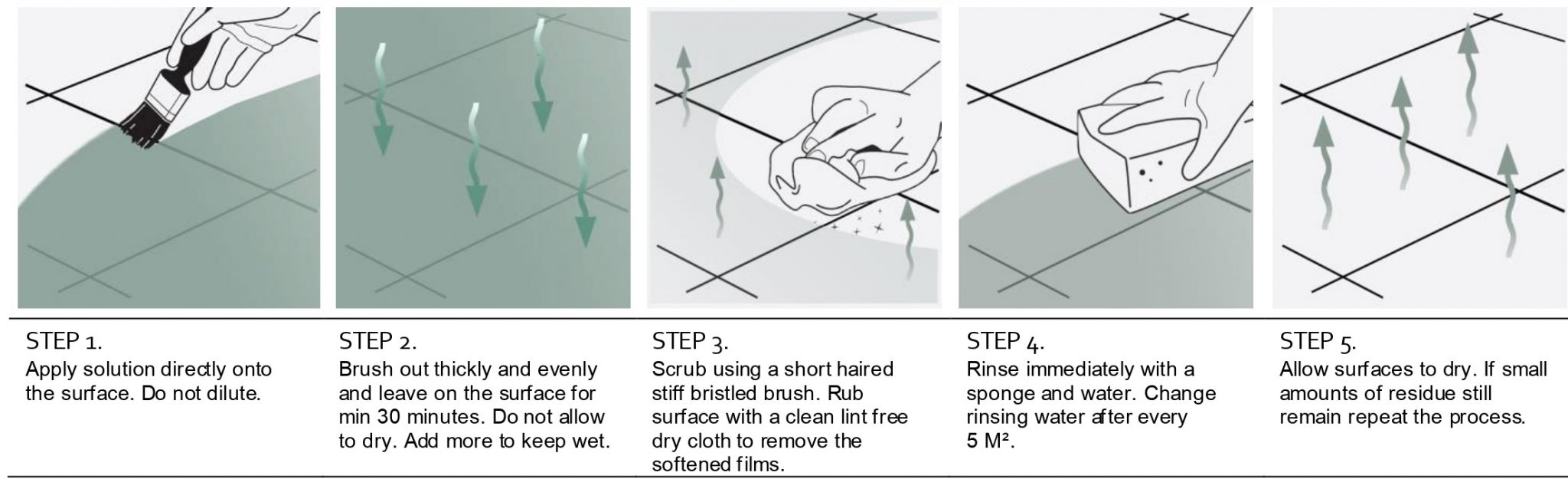 STEP 1.
Apply solution directly onto the surface. Do not dilute.

STEP 2.
Brush out thickly and evenly and leave on the surface for min 30 minutes. Do not allow to dry. Add more to keep wet.

STEP 3.
Scrub using a short haired stiff bristled brush. Rub surface with a clean lint free dry cloth to remove the softened films.

STEP 4.
Rinse immediately with a sponge and water. Change rinsing water after every 5 M².

STEP 5.
Allow surfaces to dry. If small amounts of residue still remain repeat the process.