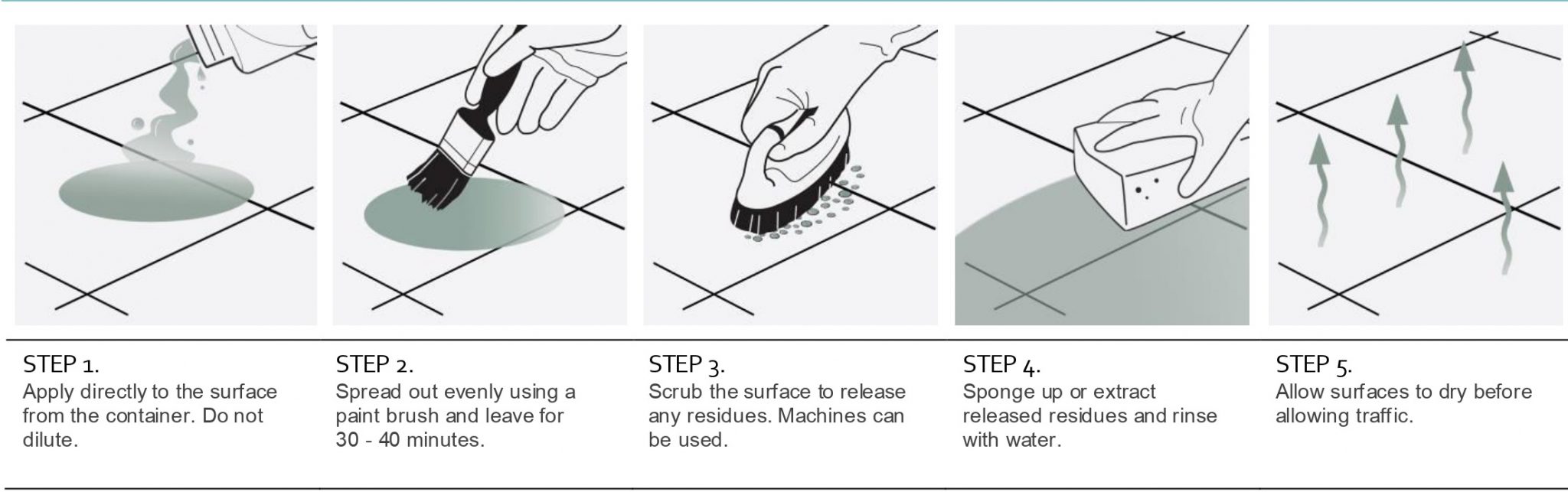 STEP 1.
Apply directly to the surface from the container. Do not dilute.

STEP 2.
Spread out evenly using a paint brush and leave for 30 - 40 minutes.

STEP 3.
Scrub the surface to release any residues. Machines can be used.

STEP 4.
Sponge up or extract released residues and rinse with water.

STEP 5.
Allow surfaces to dry before allowing traffic.