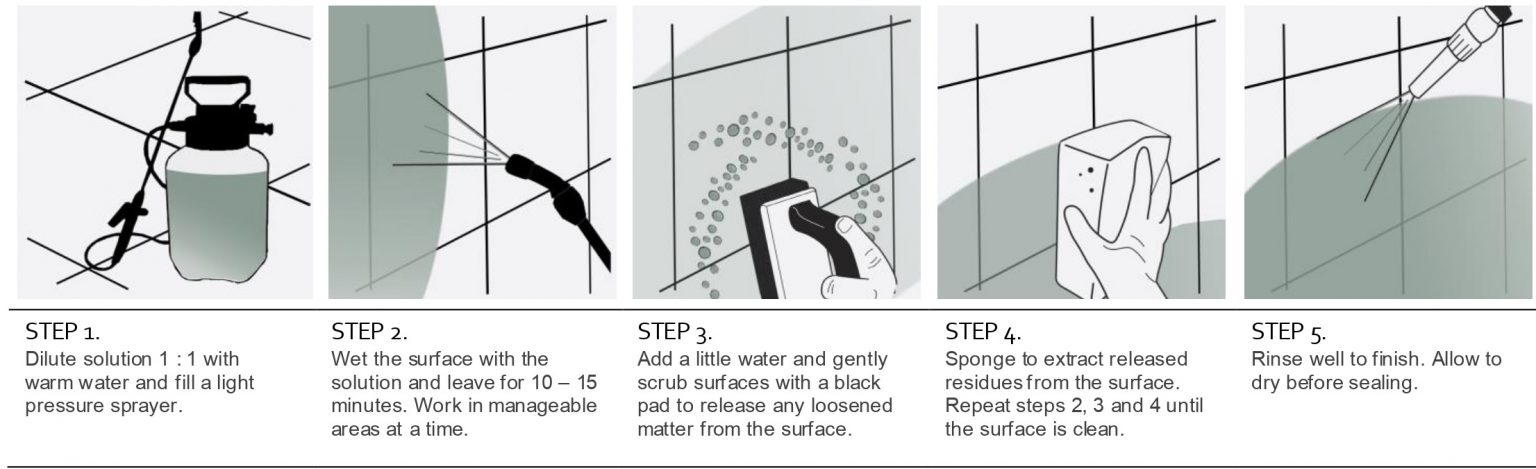 STEP 1.
Dilute solution 1 : 1 with warm water and fill a light pressure sprayer.

STEP 2.
Wet the surface with the solution and leave for 10 – 15 minutes. Work in manageable areas at a time.

STEP 3.
Add a little water and gently scrub surfaces with a black pad to release any loosened matter from the surface.

STEP 4.
Sponge to extract released residues from the surface. Repeat steps 2, 3 and 4 until the surface is clean.

STEP 5.
Rinse well to finish. Allow to dry before sealing.