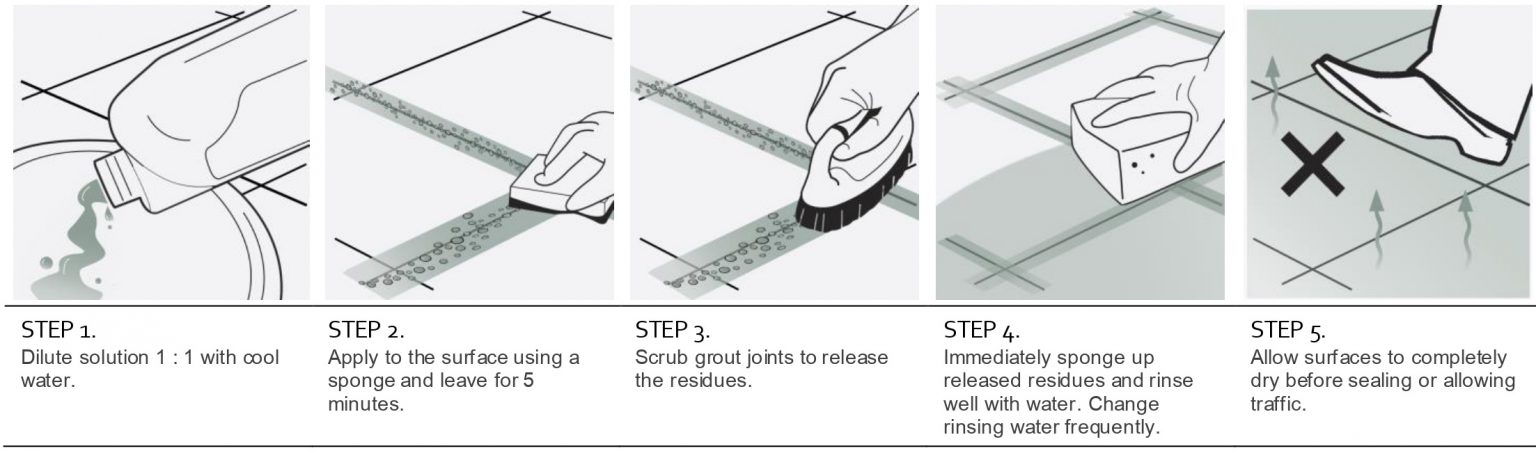 STEP 1.
Dilute solution 1 : 1 with cool water.

STEP 2.
Apply to the surface using a sponge and leave for 5 minutes.

STEP 3.
Scrub grout joints to release the residues.

STEP 4.
Immediately sponge up released residues and rinse well with water. Change rinsing water frequently.

STEP 5.
Allow surfaces to completely dry before sealing or allowing traffic.