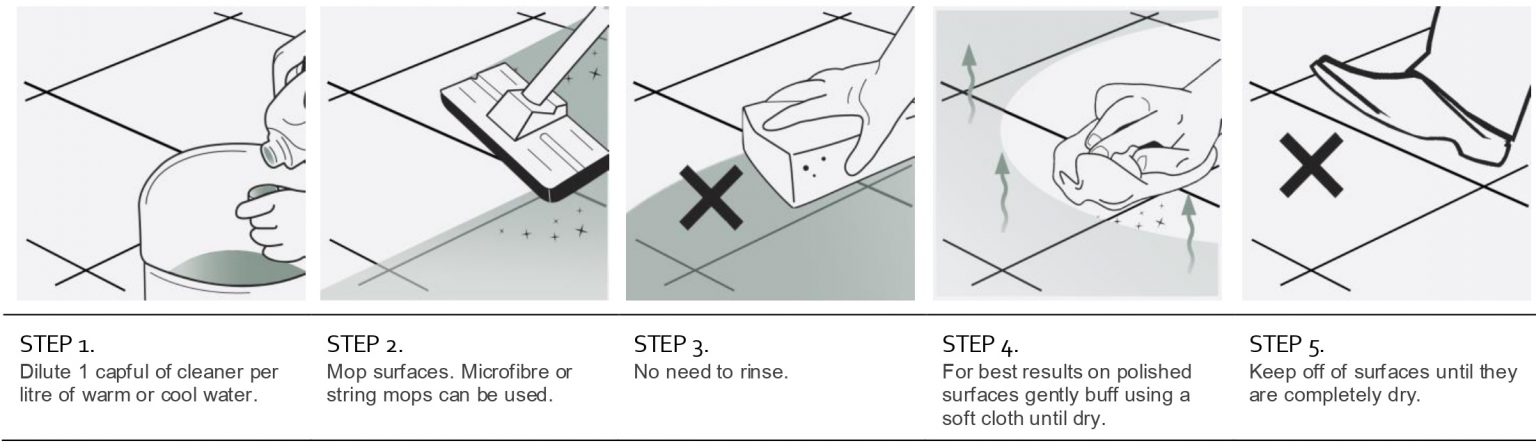 STEP 1.
Dilute 1 capful of cleaner per litre of warm or cool water.

STEP 2.
Mop surfaces. Microfibre or string mops can be used.

STEP 3.
No need to rinse.

STEP 4.
For best results on polished surfaces gently buff using a soft cloth until dry.

STEP 5.
Keep off of surfaces until they are completely dry.